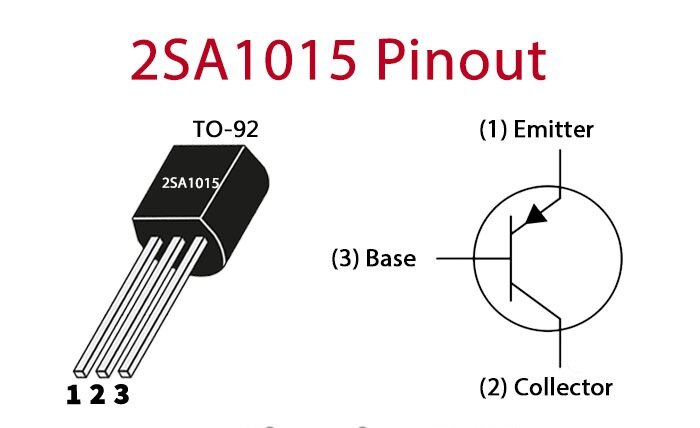 2SA1015 Pinout

TO-92

2SA1015

1 2 3

(1) Emitter

(3) Base

(2) Collector